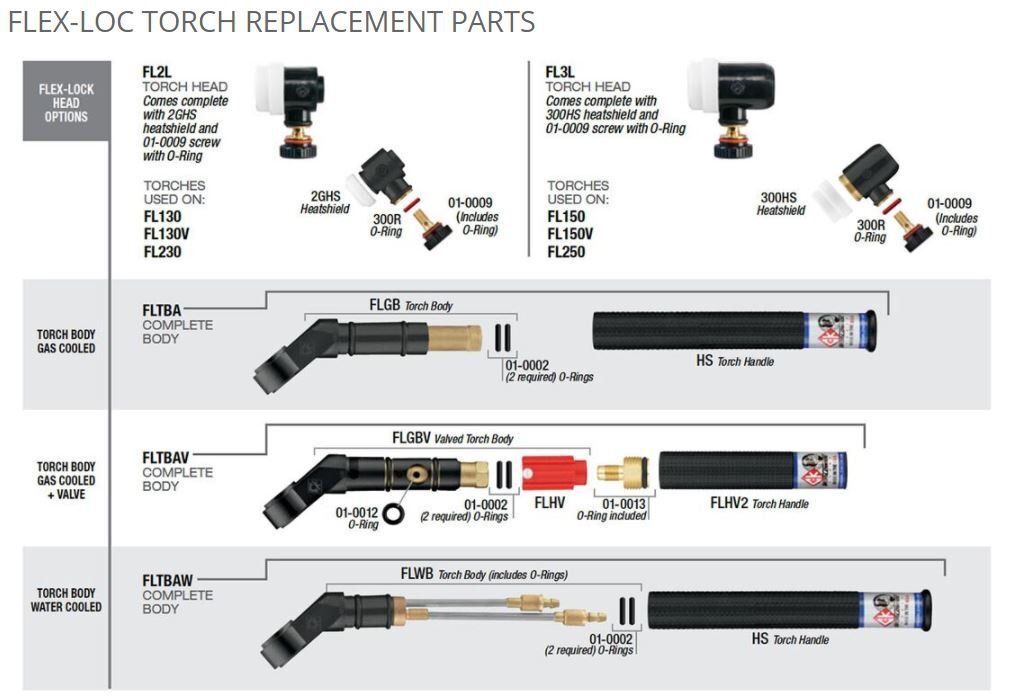 FLEX-LOC TORCH REPLACEMENT PARTS

FLEX-LOCK HEAD OPTIONS

FL2L
TORCH HEAD
Comes complete with 2GHS heatshield and 01-0009 screw with O-Ring

TORCHES USED ON:
FL130
FL130V
FL230

2GHS Heatshield
300R O-Ring
01-0009 (Includes O-Ring)

FL3L
TORCH HEAD
Comes complete with 300HS heatshield and 01-0009 screw with O-Ring

TORCHES USED ON:
FL150
FL150V
FL250

300HS Heatshield
300R O-Ring
01-0009 (Includes O-Ring)

TORCH BODY GAS COOLED

FLTBA
COMPLETE BODY

FLGB Torch Body
01-0002 (2 required) O-Rings
HS Torch Handle

TORCH BODY GAS COOLED + VALVE

FLTBAV
COMPLETE BODY

FLGBV Valved Torch Body
01-0012 O-Ring
01-0002 (2 required) O-Rings
FLHV
01-0013 O-Ring included
FLHV2 Torch Handle

TORCH BODY WATER COOLED

FLTBAW
COMPLETE BODY

FLWB Torch Body (includes O-Rings)
01-0002 (2 required) O-Rings
HS Torch Handle